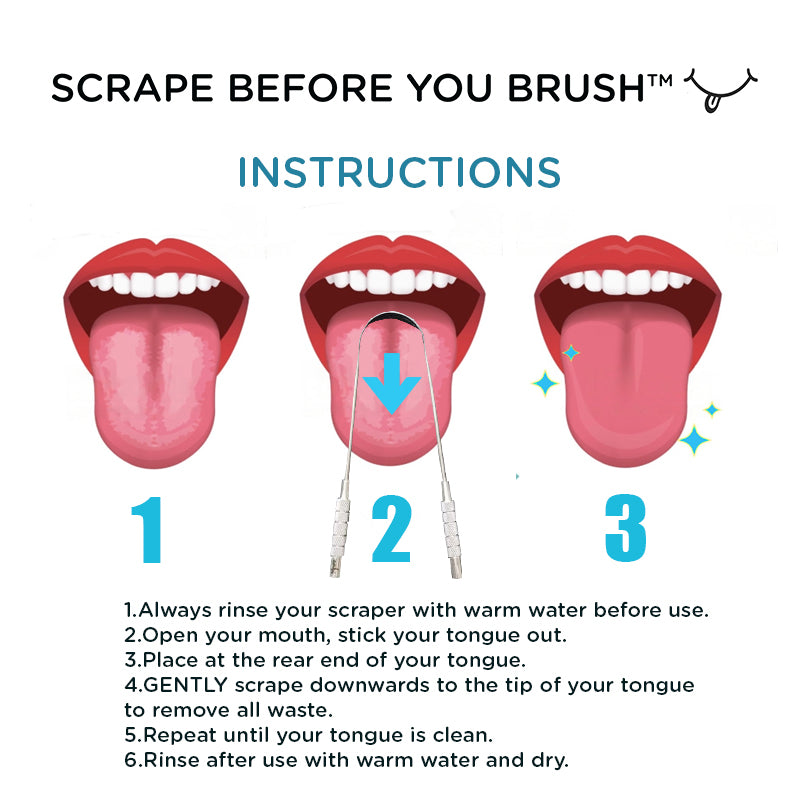 SCRAPE BEFORE YOU BRUSH™

INSTRUCTIONS

1

2

3

1.Always rinse your scraper with warm water before use.
2.Open your mouth, stick your tongue out.
3.Place at the rear end of your tongue.
4.GENTLY scrape downwards to the tip of your tongue to remove all waste.
5.Repeat until your tongue is clean.
6.Rinse after use with warm water and dry.