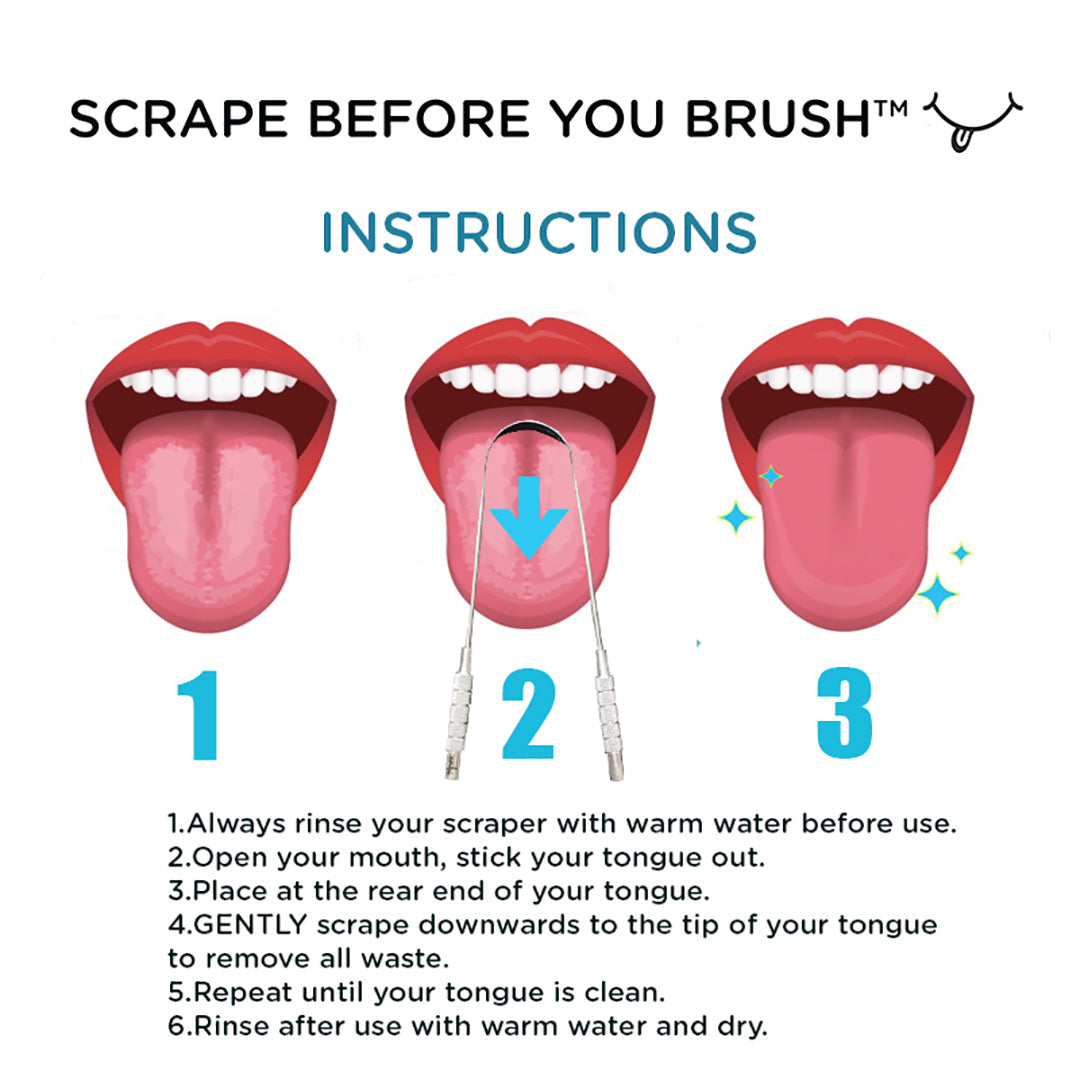 SCRAPE BEFORE YOU BRUSH™

INSTRUCTIONS

1

2

3

1.Always rinse your scraper with warm water before use.
2.Open your mouth, stick your tongue out.
3.Place at the rear end of your tongue.
4.GENTLY scrape downwards to the tip of your tongue to remove all waste.
5.Repeat until your tongue is clean.
6.Rinse after use with warm water and dry.