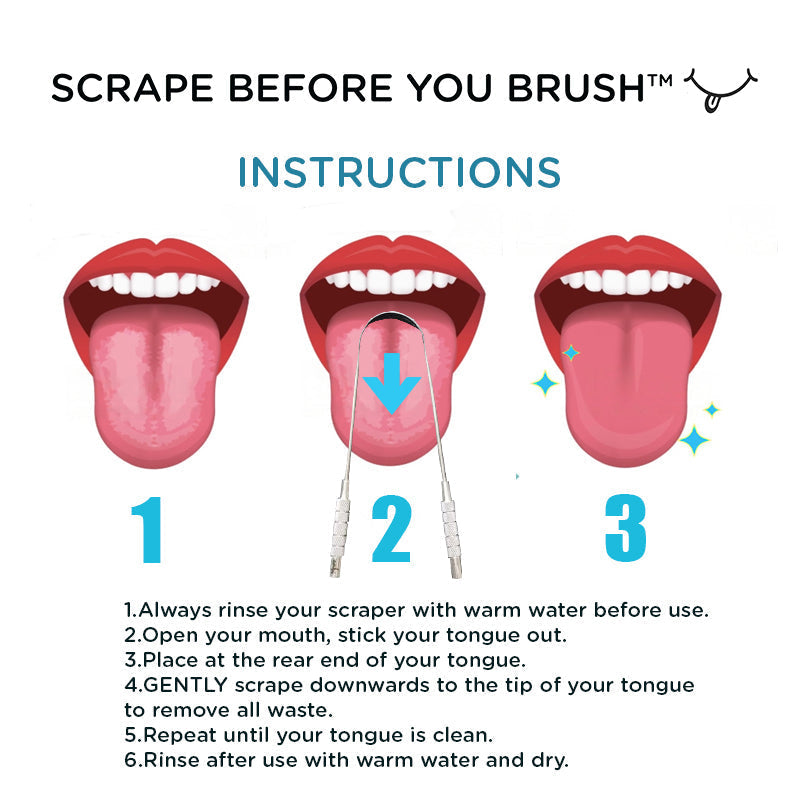 SCRAPE BEFORE YOU BRUSH™

INSTRUCTIONS

1

2

3

1.Always rinse your scraper with warm water before use.
2.Open your mouth, stick your tongue out.
3.Place at the rear end of your tongue.
4.GENTLY scrape downwards to the tip of your tongue to remove all waste.
5.Repeat until your tongue is clean.
6.Rinse after use with warm water and dry.